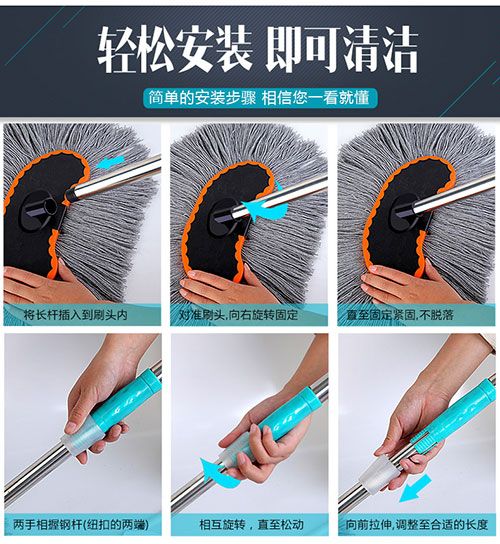 轻松安装 即可清洁

简单的安装步骤 相信您一看就懂

将长杆插入到刷头内

对准刷头,向右旋转固定

直至固定紧固,不脱落

两手相握钢杆(纽扣的两端)

相互旋转，直至松动

向前拉伸,调整至合适的长度